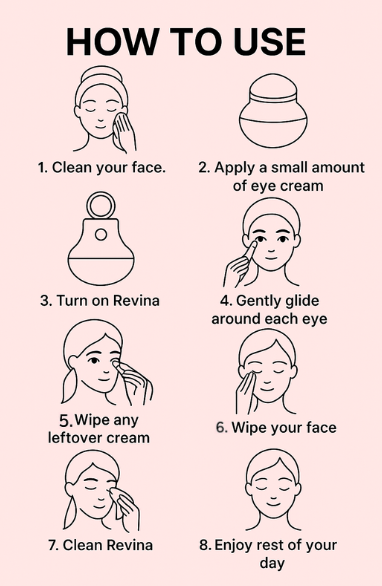 HOW TO USE

1. Clean your face.

2. Apply a small amount of eye cream

3. Turn on Revina

4. Gently glide around each eye

5. Wipe any leftover cream

6. Wipe your face

7. Clean Revina

8. Enjoy rest of your day